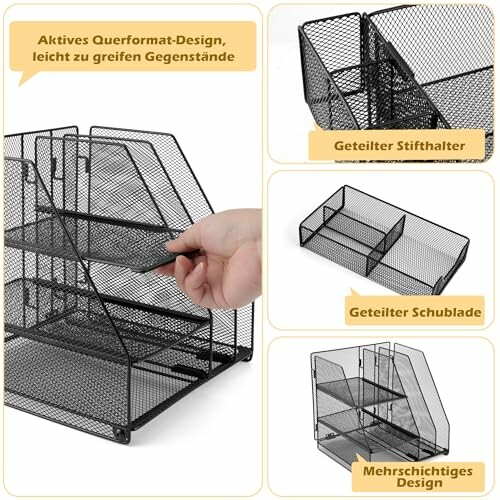 Aktives Querformat-Design, leicht zu greifen Gegenstände

Geteilter Stifthalter

Geteilter Schublade

Mehrschichtiges Design